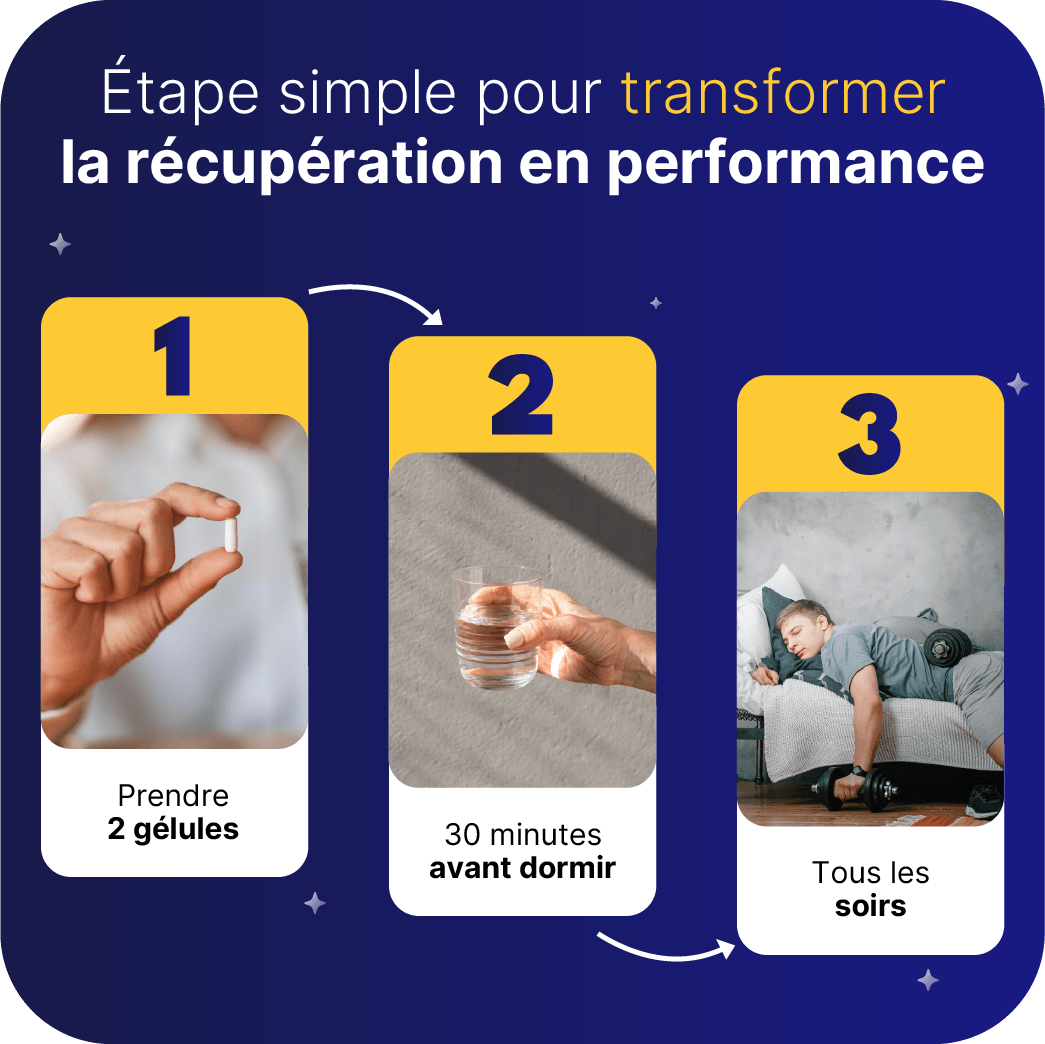 Étape simple pour transformer
la récupération en performance

1

Prendre
2 gélules

2

30 minutes
avant dormir

3

Tous les
soirs